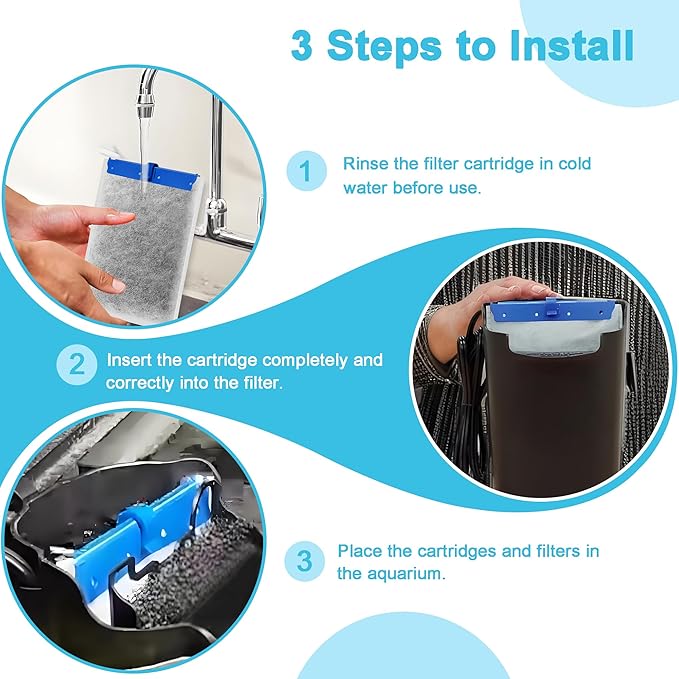 3 Steps to Install

1 Rinse the filter cartridge in cold water before use.

2 Insert the cartridge completely and correctly into the filter.

3 Place the cartridges and filters in the aquarium.