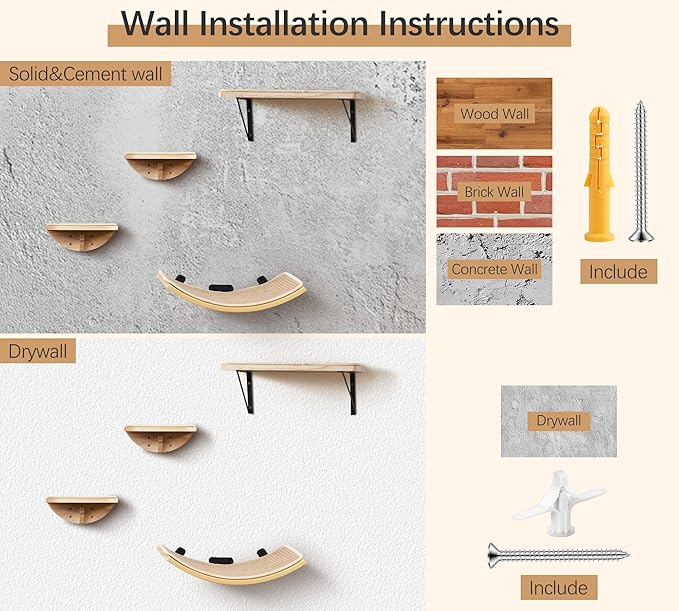 Wall Installation Instructions

Solid&Cement wall

Wood Wall

Brick Wall

Concrete Wall

Include

Drywall

Drywall

Include