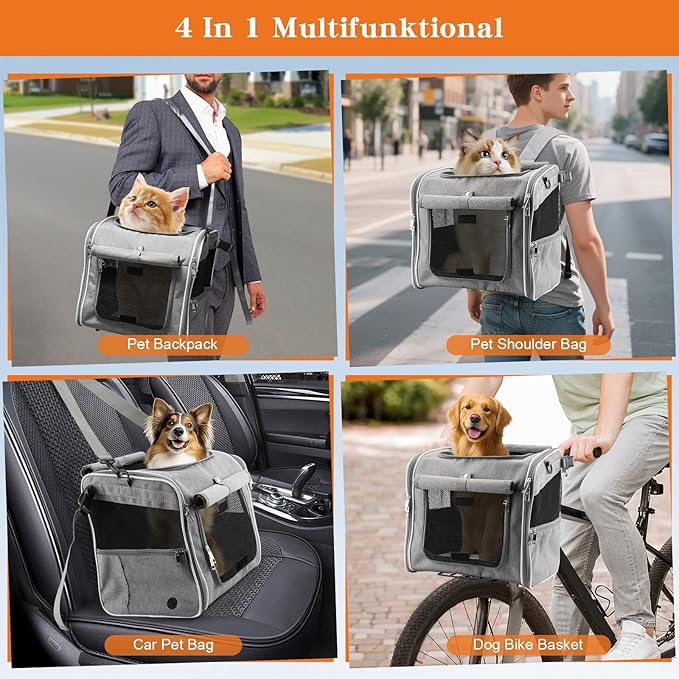 4 In 1 Multifunktional

Pet Backpack

Pet Shoulder Bag

Car Pet Bag

Dog Bike Basket