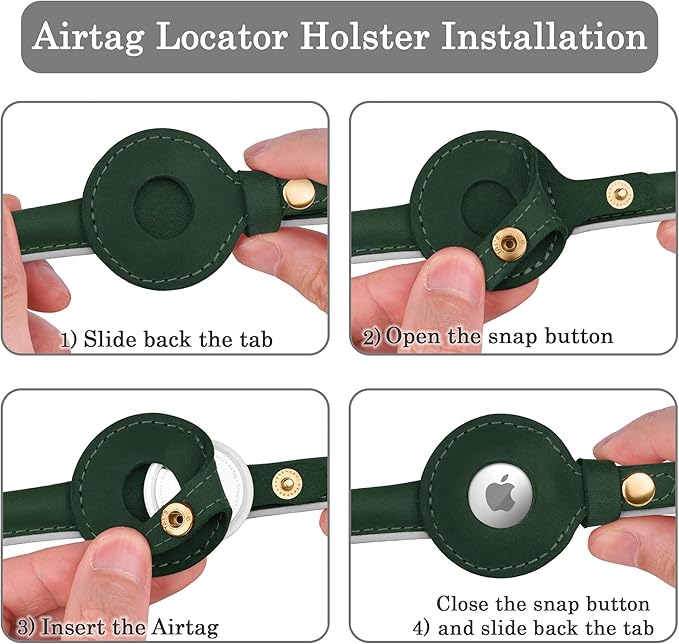 Airtag Locator Holster Installation

1) Slide back the tab

2) Open the snap button

3) Insert the Airtag

Close the snap button
4) and slide back the tab