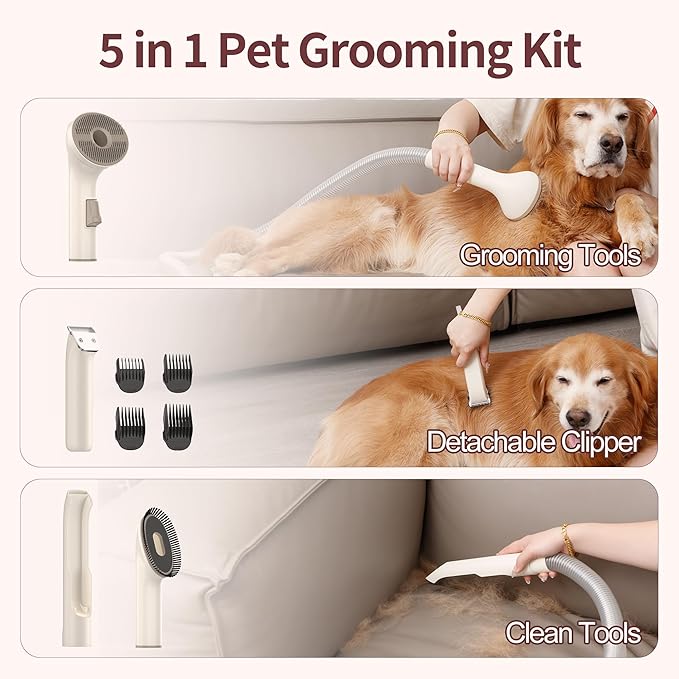 5 in 1 Pet Grooming Kit

Grooming Tools

Detachable Clipper

Clean Tools