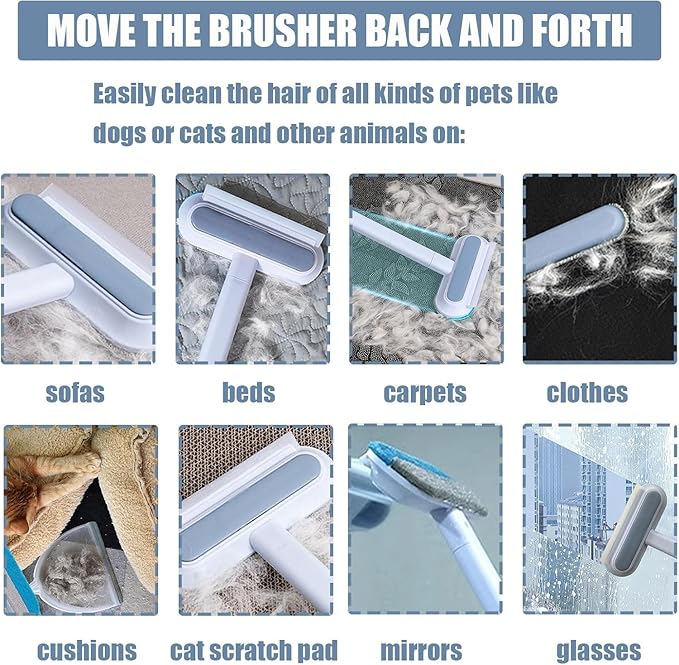 MOVE THE BRUSHER BACK AND FORTH

Easily clean the hair of all kinds of pets like dogs or cats and other animals on:

sofas

beds

carpets

clothes

cushions

cat scratch pad

mirrors

glasses