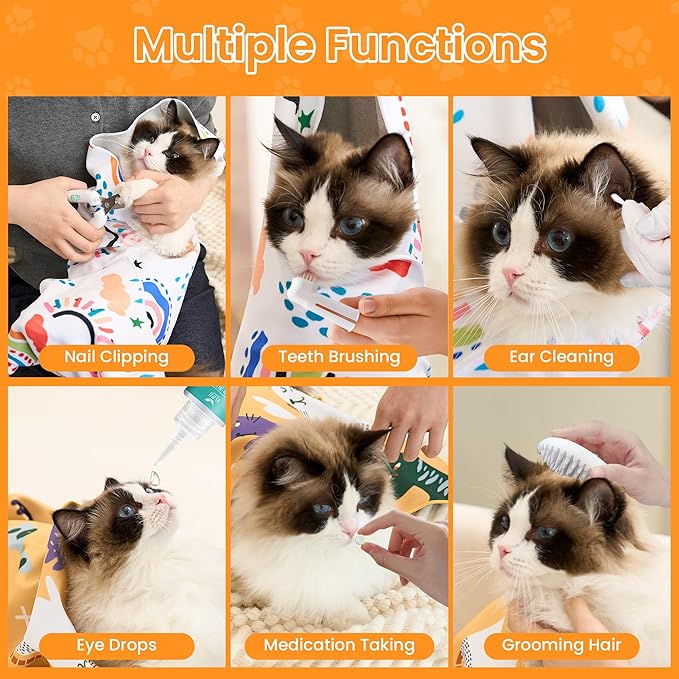 Multiple Functions

Nail Clipping

Teeth Brushing

Ear Cleaning

Eye Drops

Medication Taking

Grooming Hair