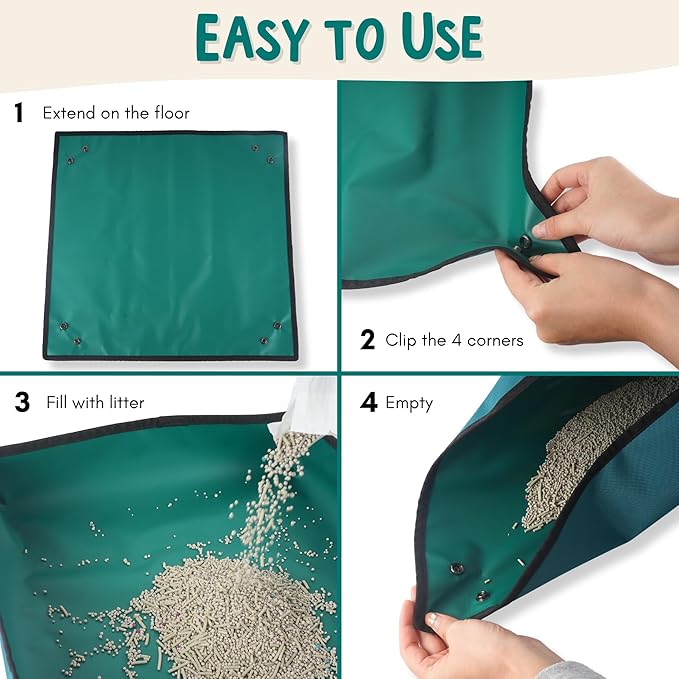 EASY TO USE

1 Extend on the floor

2 Clip the 4 corners

3 Fill with litter

4 Empty