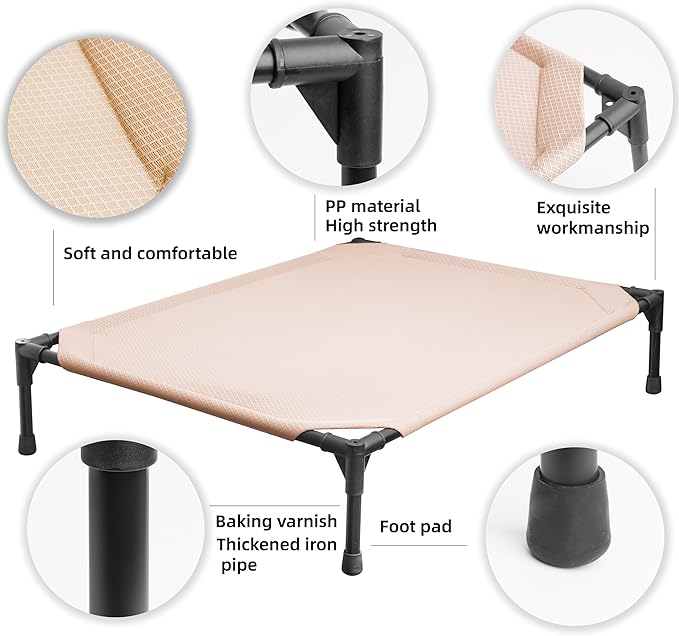 PP material
High strength

Exquisite workmanship

Soft and comfortable

Baking varnish
Thickened iron pipe

Foot pad