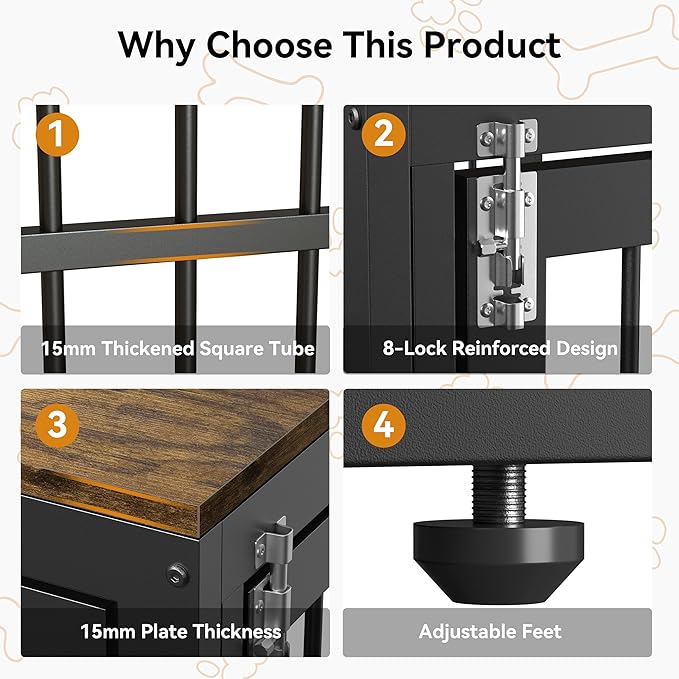 Why Choose This Product

1
15mm Thickened Square Tube

2
8-Lock Reinforced Design

3
15mm Plate Thickness

4
Adjustable Feet