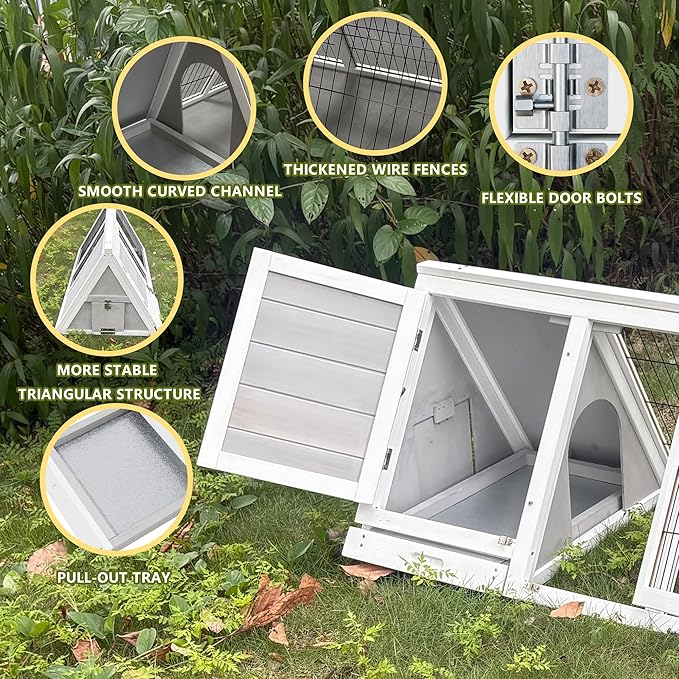 SMOOTH CURVED CHANNEL

THICKENED WIRE FENCES

FLEXIBLE DOOR BOLTS

MORE STABLE TRIANGULAR STRUCTURE

PULL-OUT TRAY